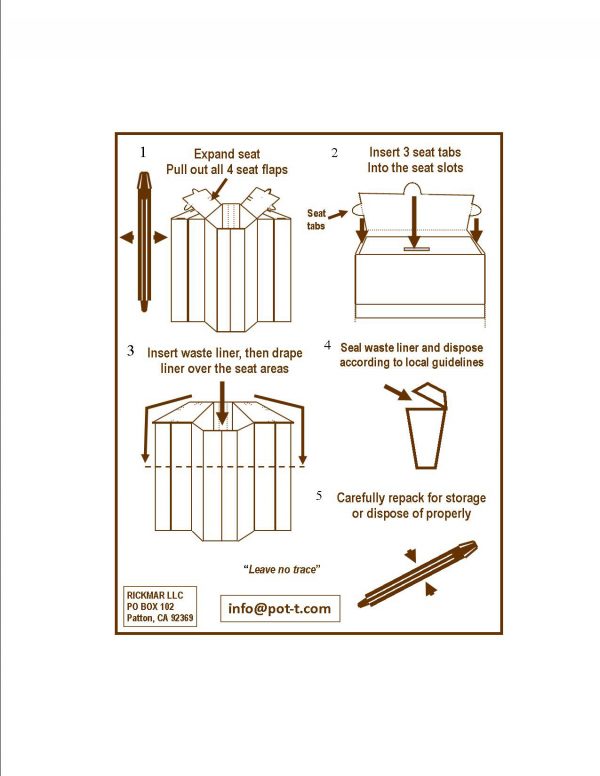 1
Expand seat
Pull out all 4 seat flaps

2
Insert 3 seat tabs
Into the seat slots

Seat tabs

3
Insert waste liner, then drape liner over the seat areas

4
Seal waste liner and dispose according to local guidelines

5
Carefully repack for storage or dispose of properly

"Leave no trace"

RICKMAR LLC
PO BOX 102
Patton, CA 92369

info@pot-t.com